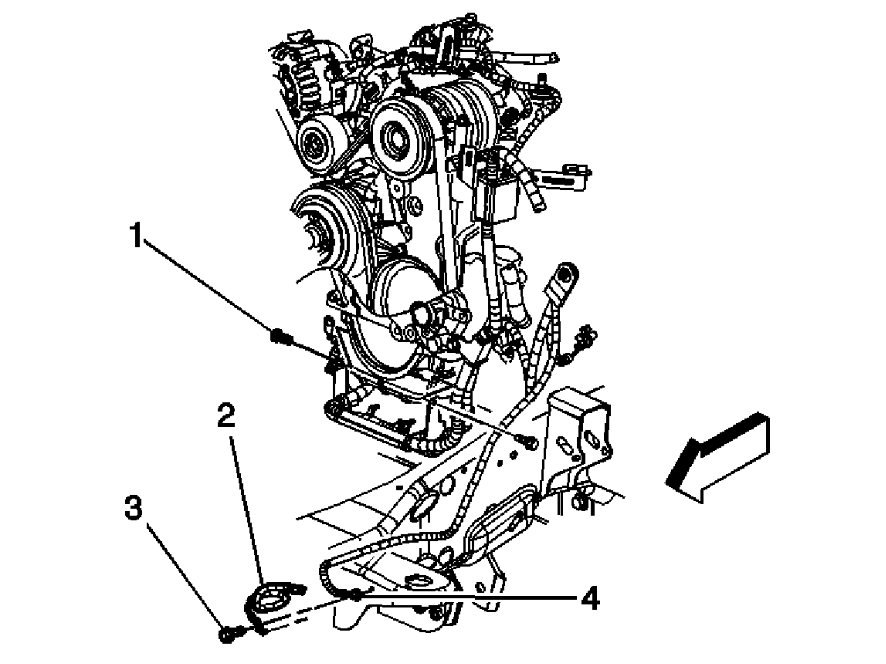 1
2
3
4