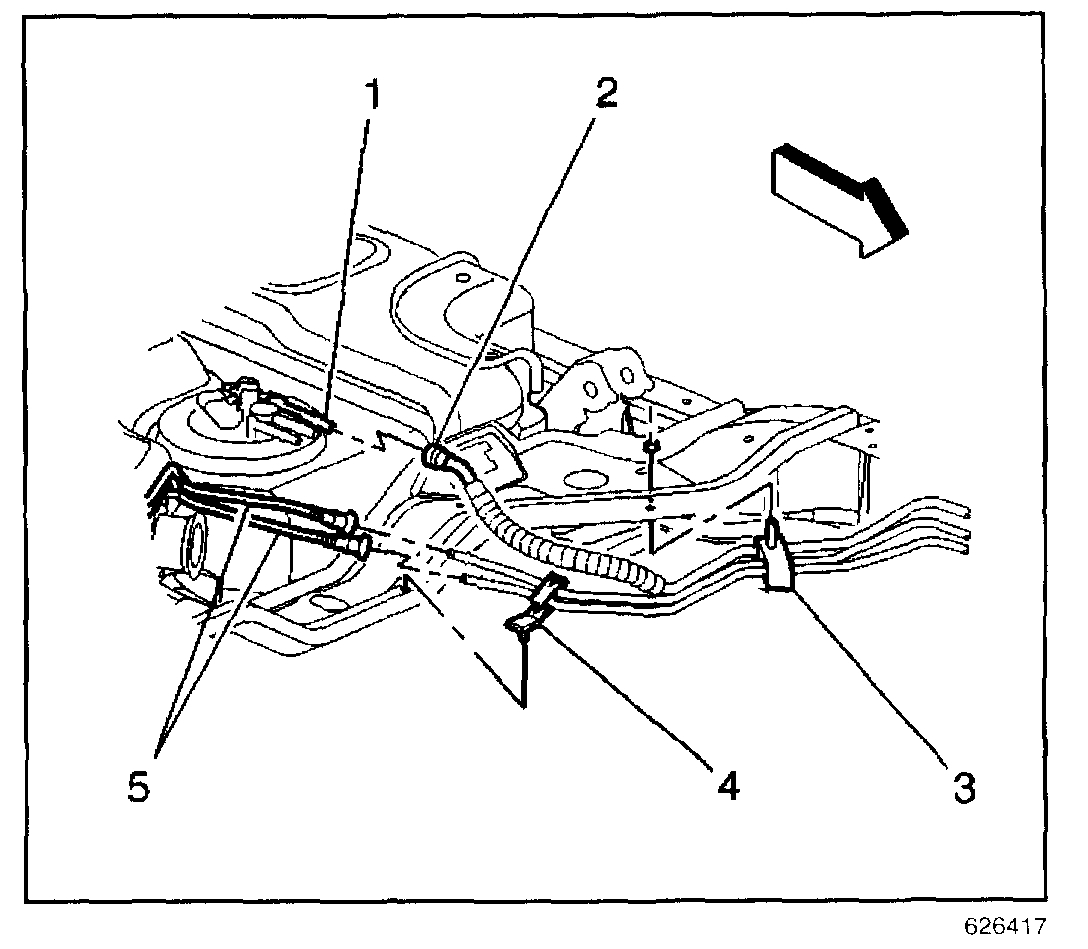 1
2
5
4
3
626417