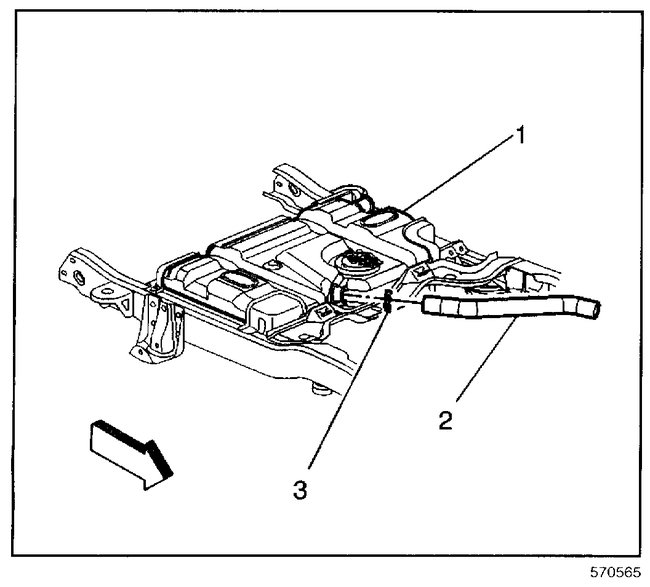 1

2

3

570565