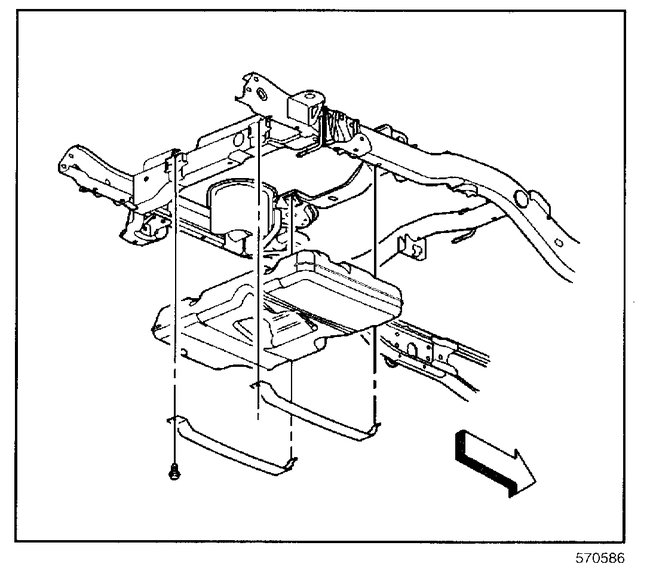 570586