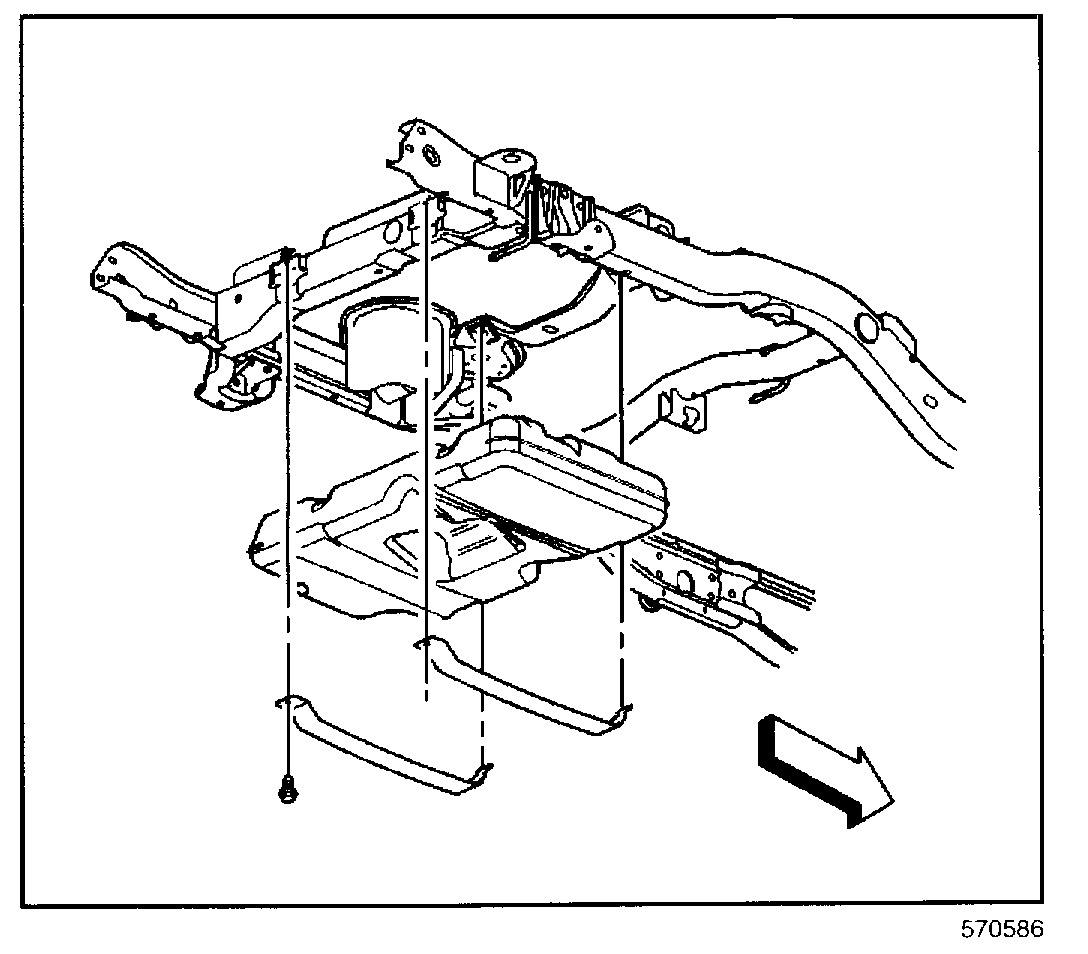 570586