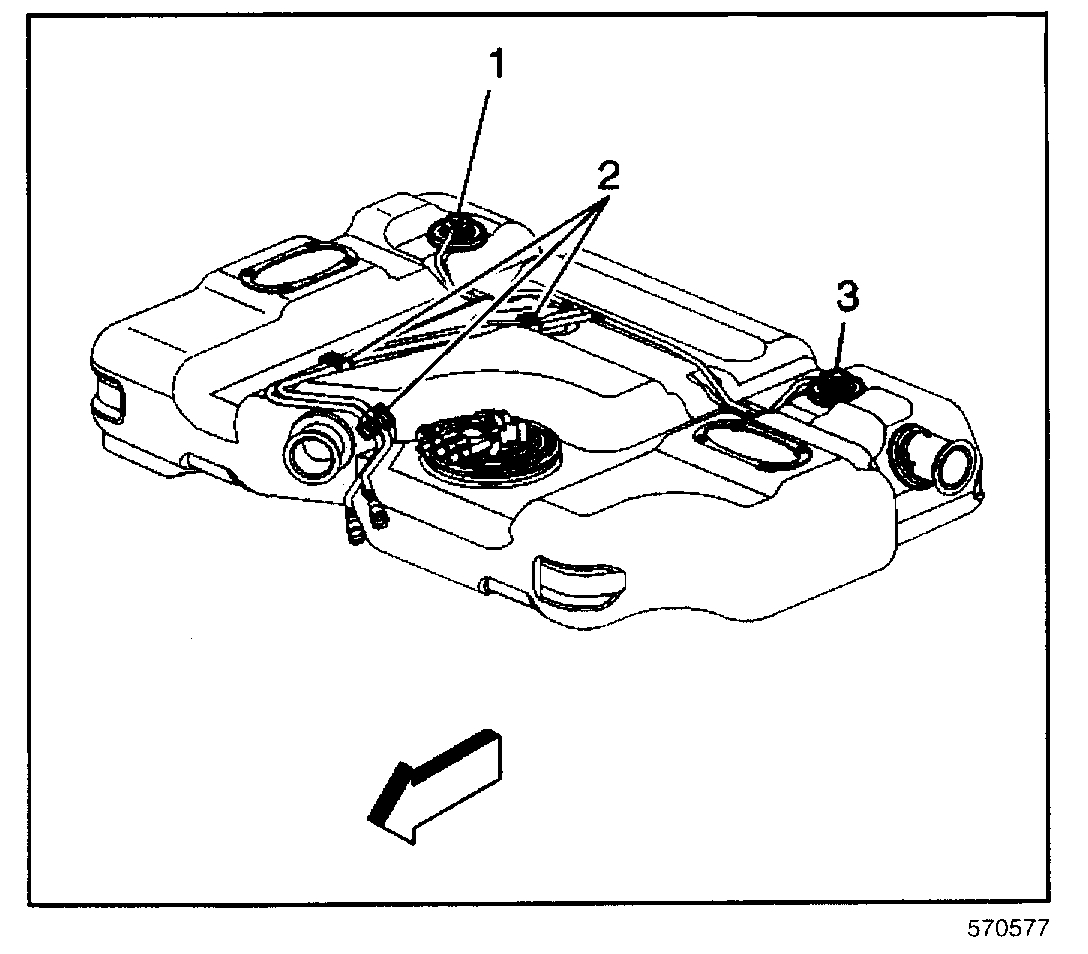 1
2
3
570577