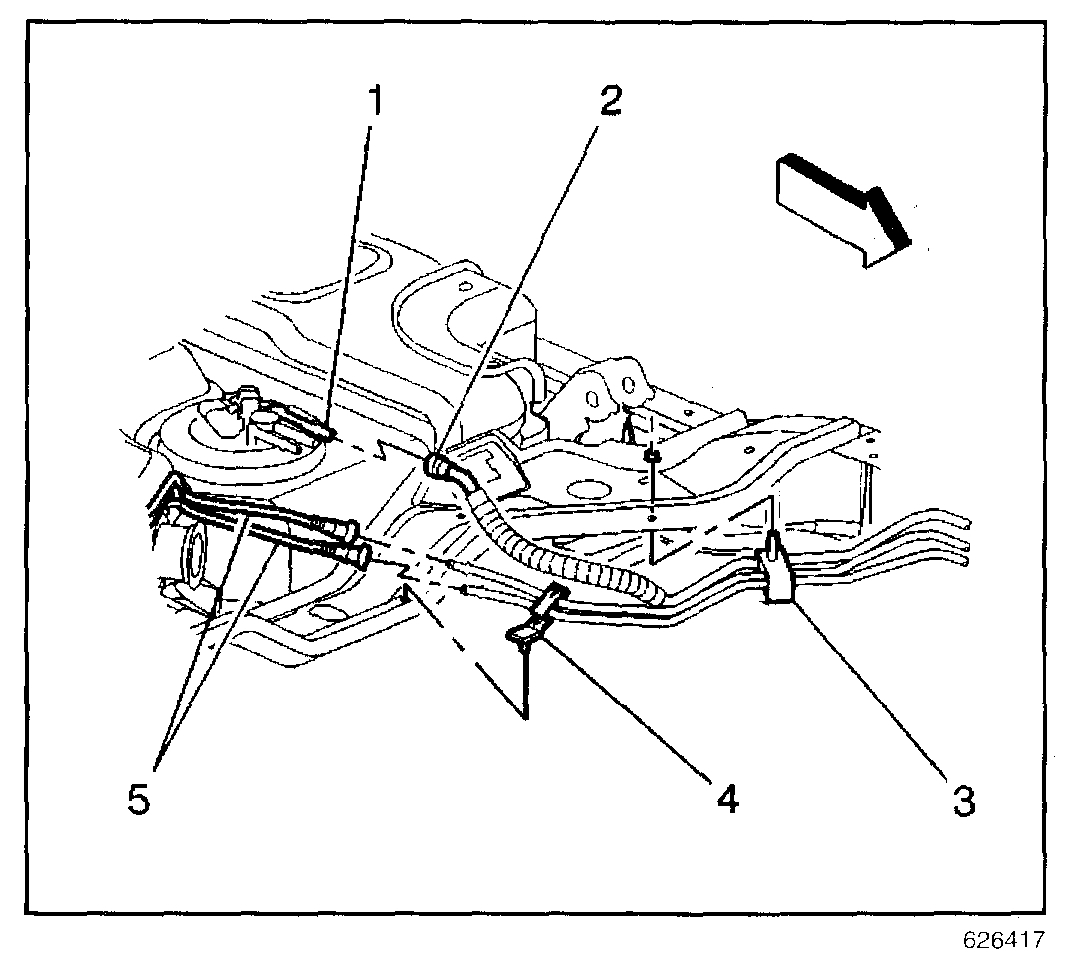 1
2
5
4
3
626417