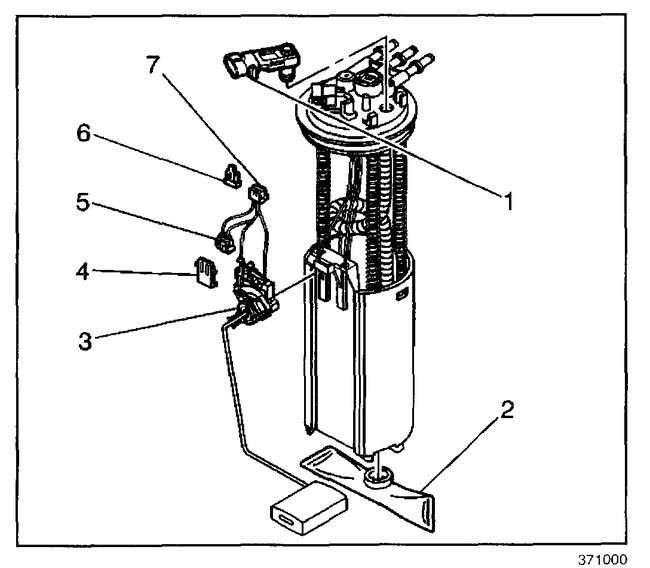 7
6
5
4
3
1
2
371000