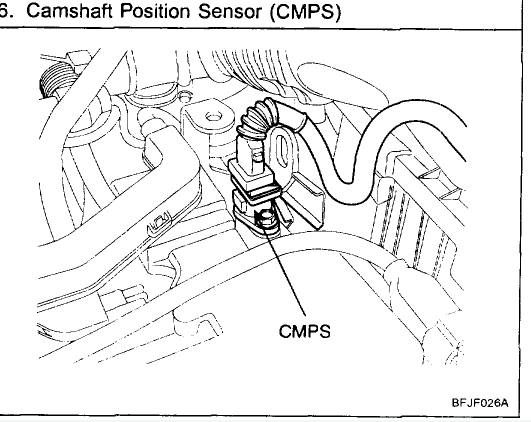 6. Camshaft Position Sensor (CMPS)

CMPS

BFJF026A