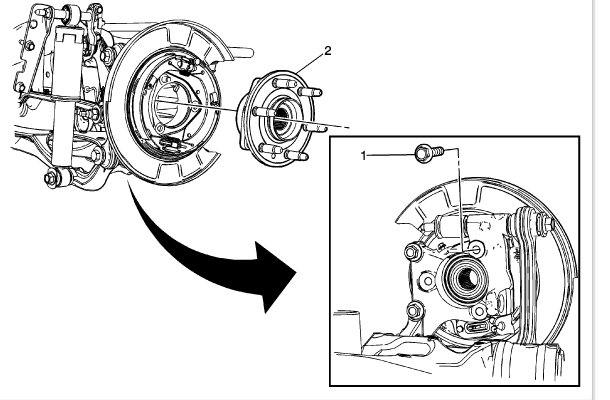 2

1