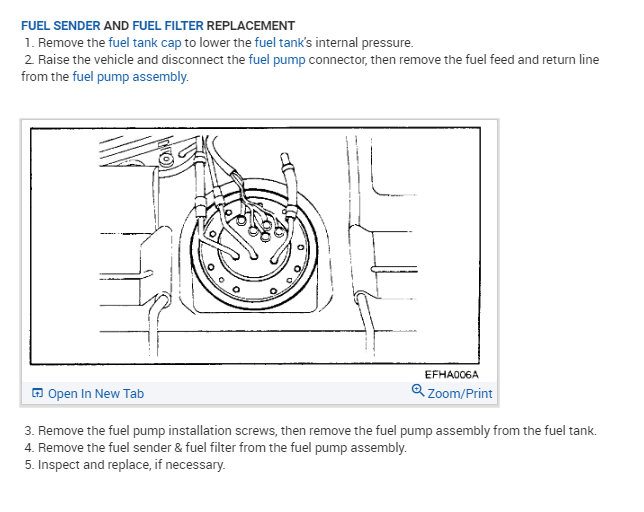 FUEL SENDER AND FUEL FILTER REPLACEMENT
1. Remove the fuel tank cap to lower the fuel tank's internal pressure.
2. Raise the vehicle and disconnect the fuel pump connector, then remove the fuel feed and return line from the fuel pump assembly.

EFHA006A
Open In New Tab
Zoom/Print

3. Remove the fuel pump installation screws, then remove the fuel pump assembly from the fuel tank.
4. Remove the fuel sender & fuel filter from the fuel pump assembly.
5. Inspect and replace, if necessary.