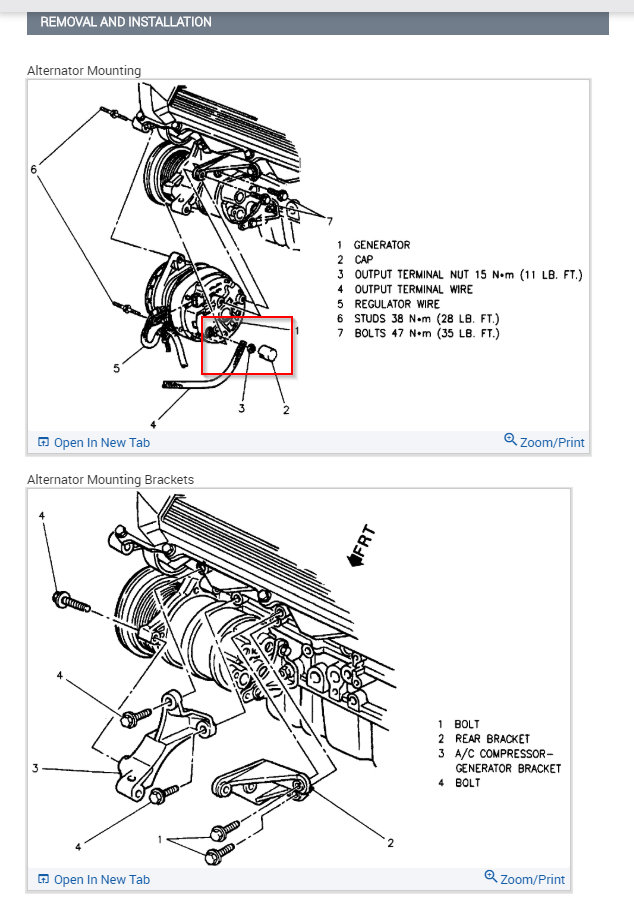 REMOVAL AND INSTALLATION

Alternator Mounting

6

7

1

5

4

3

2

1 GENERATOR
2 CAP
3 OUTPUT TERMINAL NUT 15 N•m (11 LB. FT.)
4 OUTPUT TERMINAL WIRE
5 REGULATOR WIRE
6 STUDS 38 N•m (28 LB. FT.)
7 BOLTS 47 N•m (35 LB. FT.)

Open In New Tab

Zoom/Print

Alternator Mounting Brackets

4

FRT

4

3

4

1

2

1 BOLT
2 REAR BRACKET
3 A/C COMPRESSOR-GENERATOR BRACKET
4 BOLT

Open In New Tab

Zoom/Print