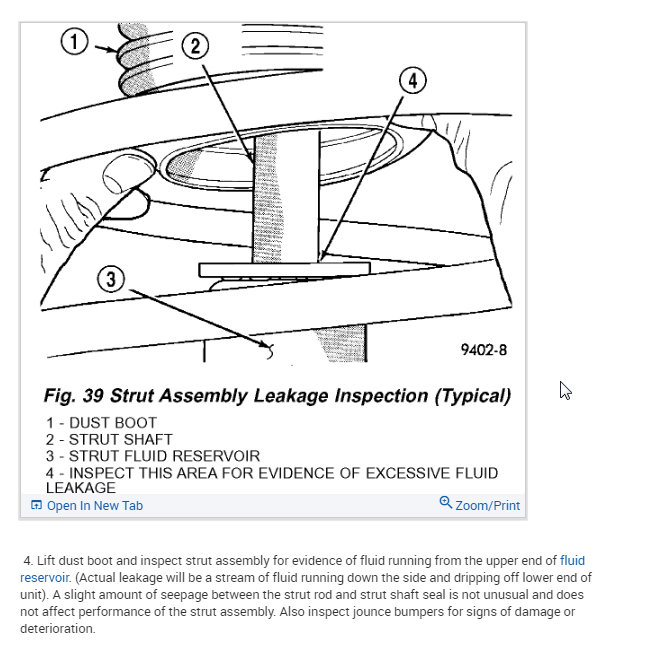 1
2
4
3
9402-8

Fig. 39 Strut Assembly Leakage Inspection (Typical)

1 - DUST BOOT
2 - STRUT SHAFT
3 - STRUT FLUID RESERVOIR
4 - INSPECT THIS AREA FOR EVIDENCE OF EXCESSIVE FLUID LEAKAGE

Open In New Tab
Zoom/Print

4. Lift dust boot and inspect strut assembly for evidence of fluid running from the upper end of fluid reservoir. (Actual leakage will be a stream of fluid running down the side and dripping off lower end of unit). A slight amount of seepage between the strut rod and strut shaft seal is not unusual and does not affect performance of the strut assembly. Also inspect jounce bumpers for signs of damage or deterioration.