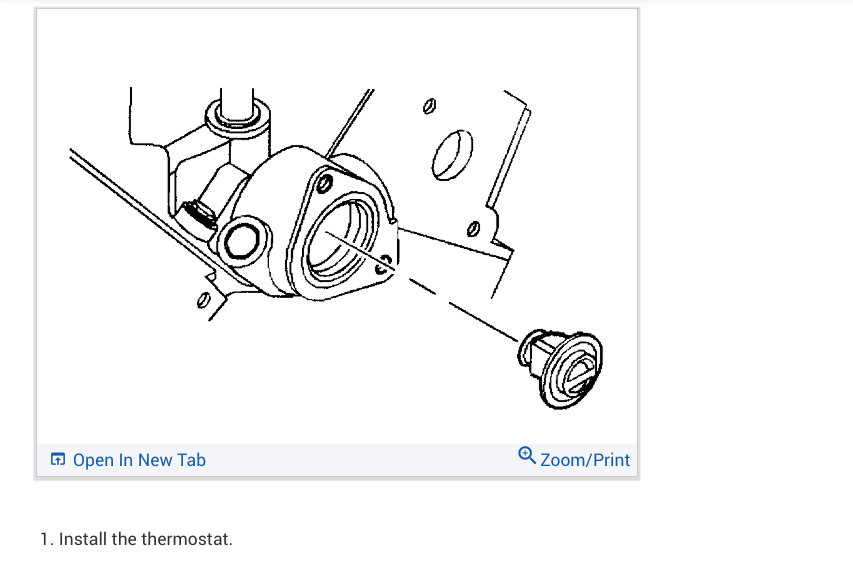 Open In New Tab

Zoom/Print

1. Install the thermostat.