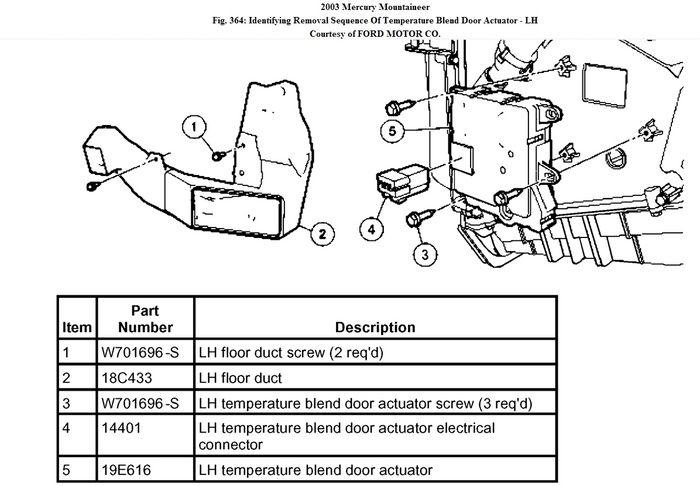 2003 Mercury Mountaineer
Fig. 364: Identifying Removal Sequence Of Temperature Blend Door Actuator - LH
Courtesy of FORD MOTOR CO.

1
2
5
4
3

| Item | Part Number | Description |
|---|---|---|
| 1 | W701696-S | LH floor duct screw (2 req'd) |
| 2 | 18C433 | LH floor duct |
| 3 | W701696-S | LH temperature blend door actuator screw (3 req'd) |
| 4 | 14401 | LH temperature blend door actuator electrical connector |
| 5 | 19E616 | LH temperature blend door actuator |