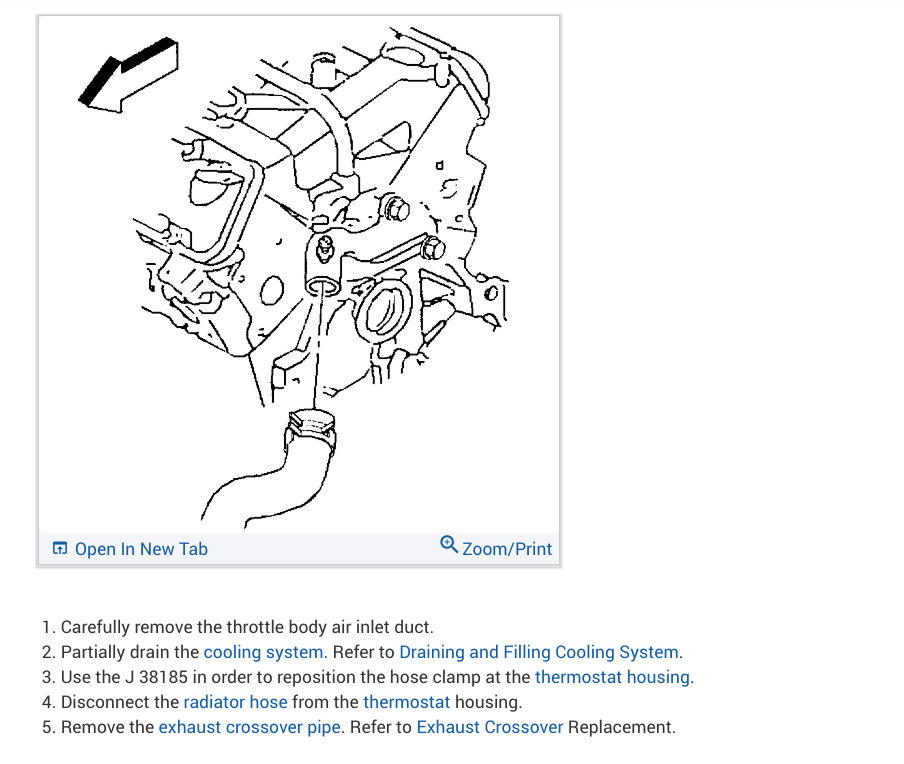 Open In New Tab

Zoom/Print

1. Carefully remove the throttle body air inlet duct.
2. Partially drain the cooling system. Refer to Draining and Filling Cooling System.
3. Use the J 38185 in order to reposition the hose clamp at the thermostat housing.
4. Disconnect the radiator hose from the thermostat housing.
5. Remove the exhaust crossover pipe. Refer to Exhaust Crossover Replacement.