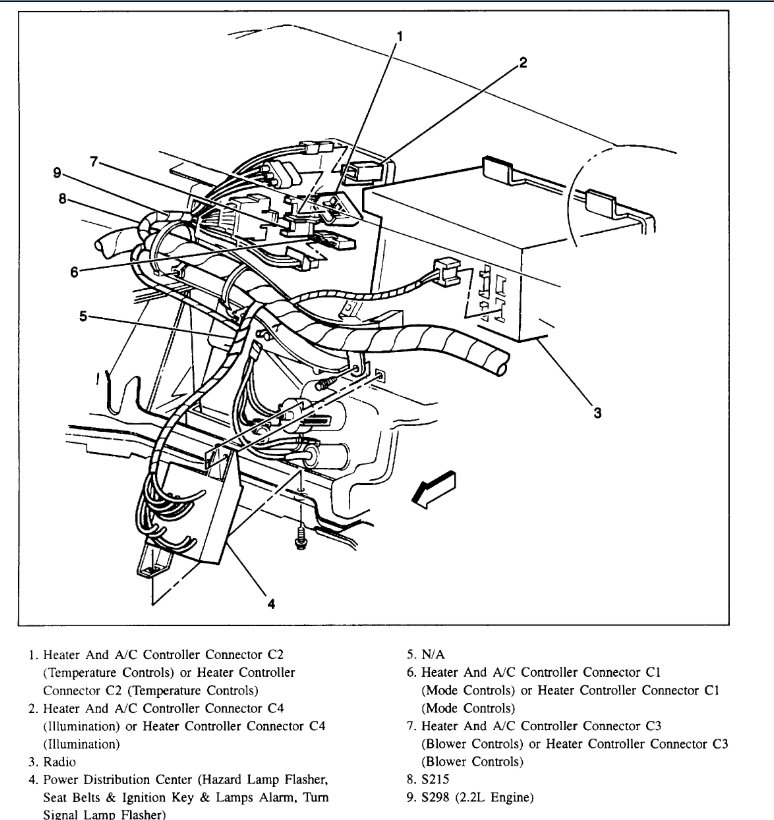 1
2
9
7
8
6
5
3
4

1. Heater And A/C Controller Connector C2 (Temperature Controls) or Heater Controller Connector C2 (Temperature Controls)
2. Heater And A/C Controller Connector C4 (Illumination) or Heater Controller Connector C4 (Illumination)
3. Radio
4. Power Distribution Center (Hazard Lamp Flasher, Seat Belts & Ignition Key & Lamps Alarm, Turn Signal Lamp Flasher)

5. N/A
6. Heater And A/C Controller Connector C1 (Mode Controls) or Heater Controller Connector C1 (Mode Controls)
7. Heater And A/C Controller Connector C3 (Blower Controls) or Heater Controller Connector C3 (Blower Controls)
8. S215
9. S298 (2.2L Engine)