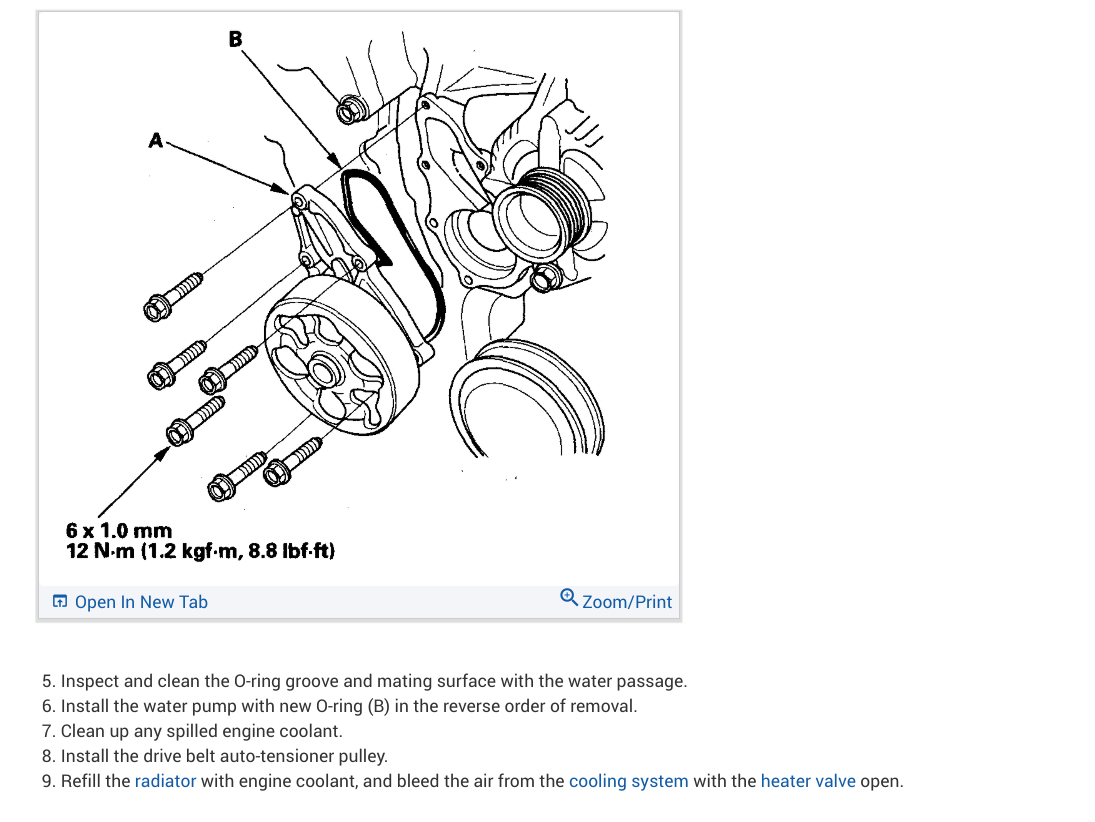 B

A

6 x 1.0 mm
12 N·m (1.2 kgf·m, 8.8 lbf·ft)

Open In New Tab

Zoom/Print

5. Inspect and clean the O-ring groove and mating surface with the water passage.
6. Install the water pump with new O-ring (B) in the reverse order of removal.
7. Clean up any spilled engine coolant.
8. Install the drive belt auto-tensioner pulley.
9. Refill the radiator with engine coolant, and bleed the air from the cooling system with the heater valve open.