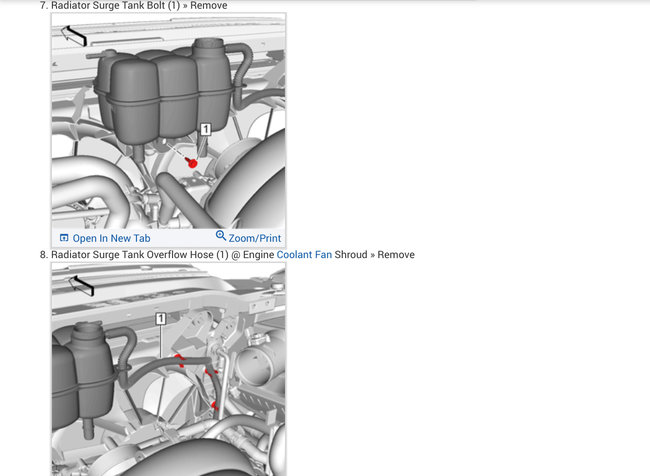 7. Radiator Surge Tank Bolt (1) » Remove

1

Open In New Tab   Zoom/Print

8. Radiator Surge Tank Overflow Hose (1) @ Engine Coolant Fan Shroud » Remove

1