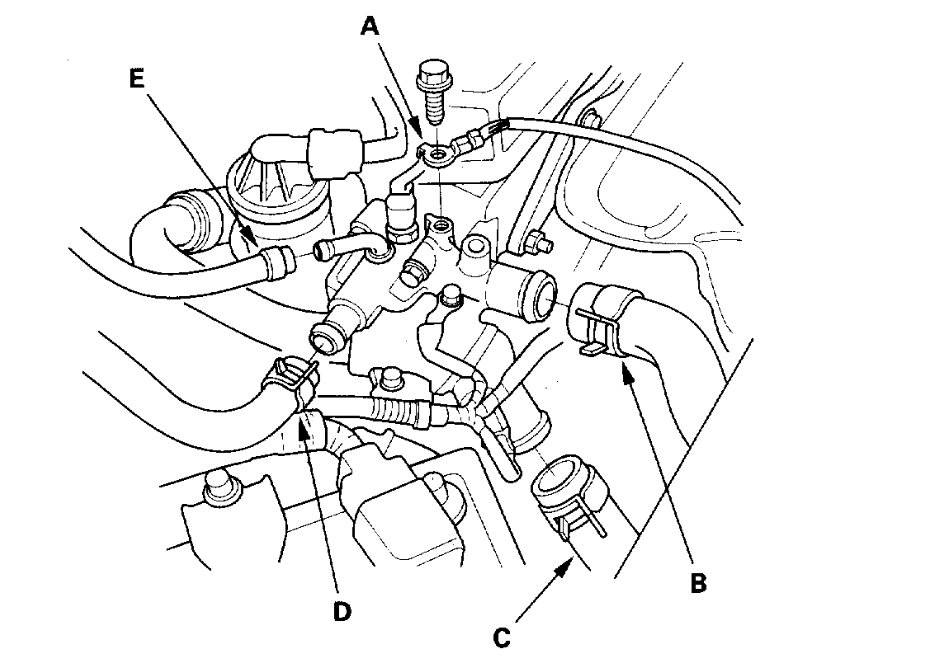 A
E
B
D
C