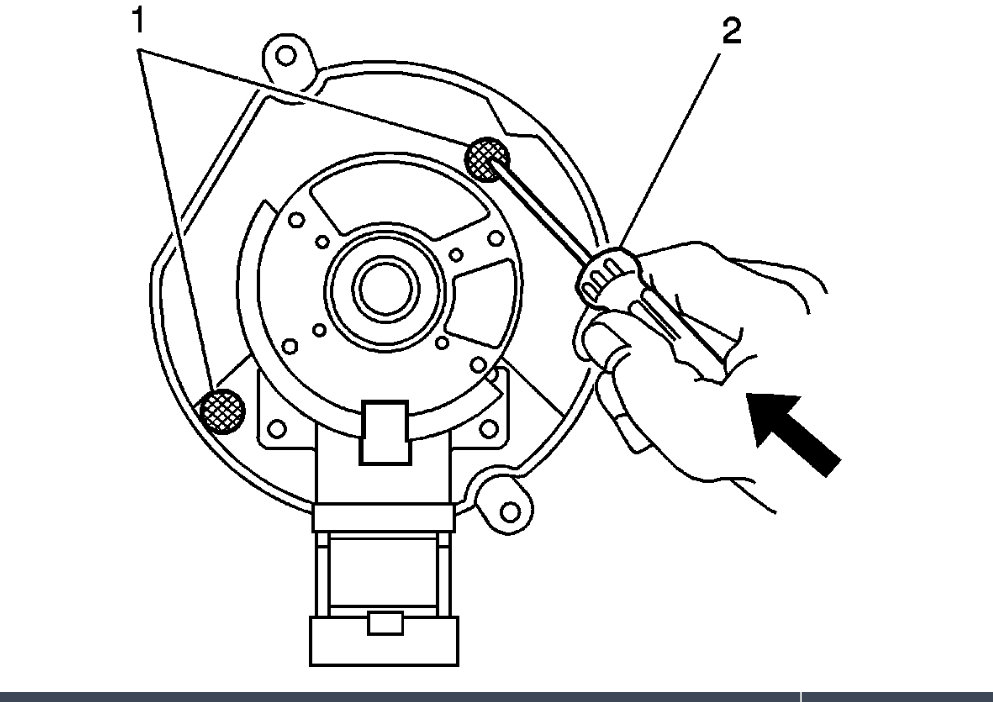 1

2