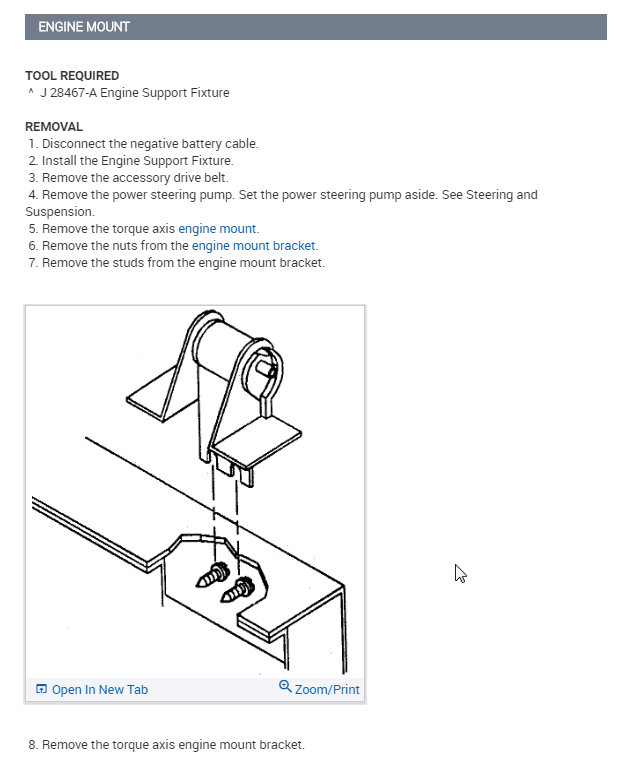 ENGINE MOUNT

TOOL REQUIRED
^ J 28467-A Engine Support Fixture

REMOVAL
1. Disconnect the negative battery cable.
2. Install the Engine Support Fixture.
3. Remove the accessory drive belt.
4. Remove the power steering pump. Set the power steering pump aside. See Steering and Suspension.
5. Remove the torque axis engine mount.
6. Remove the nuts from the engine mount bracket.
7. Remove the studs from the engine mount bracket.

Open In New Tab
Zoom/Print

8. Remove the torque axis engine mount bracket.