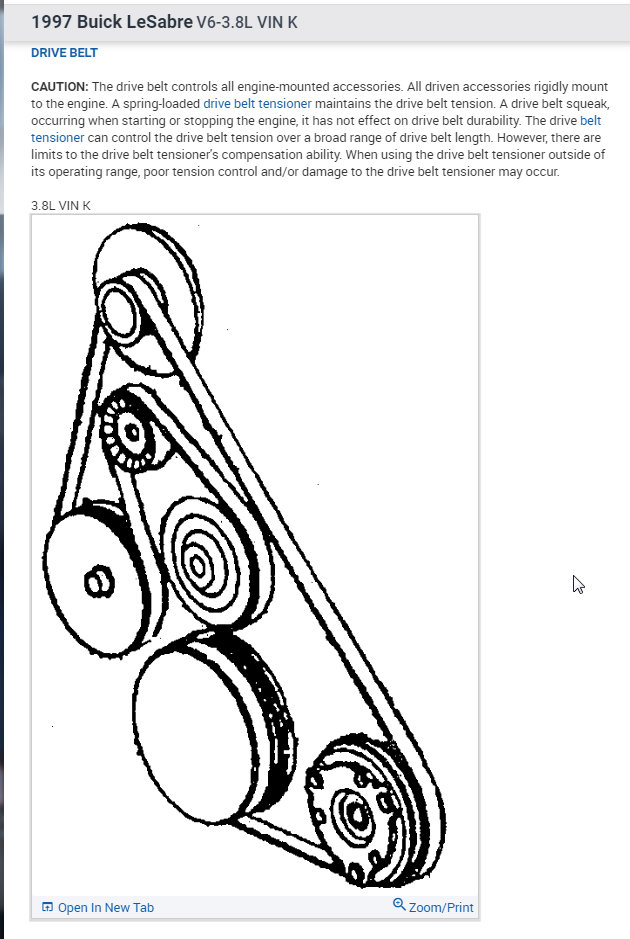 1997 Buick LeSabre V6-3.8L VIN K

DRIVE BELT

CAUTION: The drive belt controls all engine-mounted accessories. All driven accessories rigidly mount to the engine. A spring-loaded drive belt tensioner maintains the drive belt tension. A drive belt squeak, occurring when starting or stopping the engine, it has not effect on drive belt durability. The drive belt tensioner can control the drive belt tension over a broad range of drive belt length. However, there are limits to the drive belt tensioner's compensation ability. When using the drive belt tensioner outside of its operating range, poor tension control and/or damage to the drive belt tensioner may occur.

3.8L VIN K

Open In New Tab

Zoom/Print