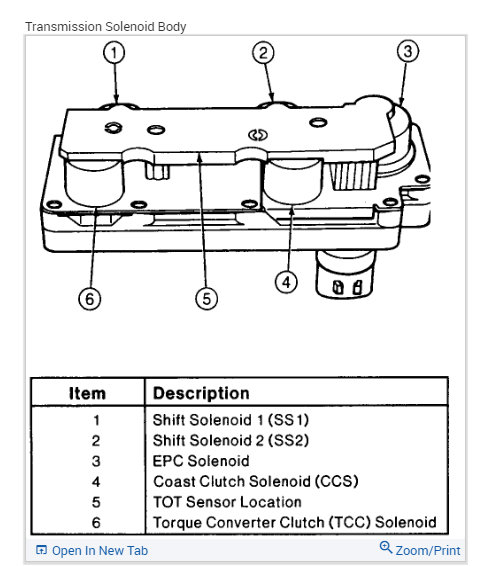 Transmission Solenoid Body

1
2
3
6
5
4

| Item | Description |
|---|---|
| 1 | Shift Solenoid 1 (SS1) |
| 2 | Shift Solenoid 2 (SS2) |
| 3 | EPC Solenoid |
| 4 | Coast Clutch Solenoid (CCS) |
| 5 | TOT Sensor Location |
| 6 | Torque Converter Clutch (TCC) Solenoid |

Open In New Tab
Zoom/Print