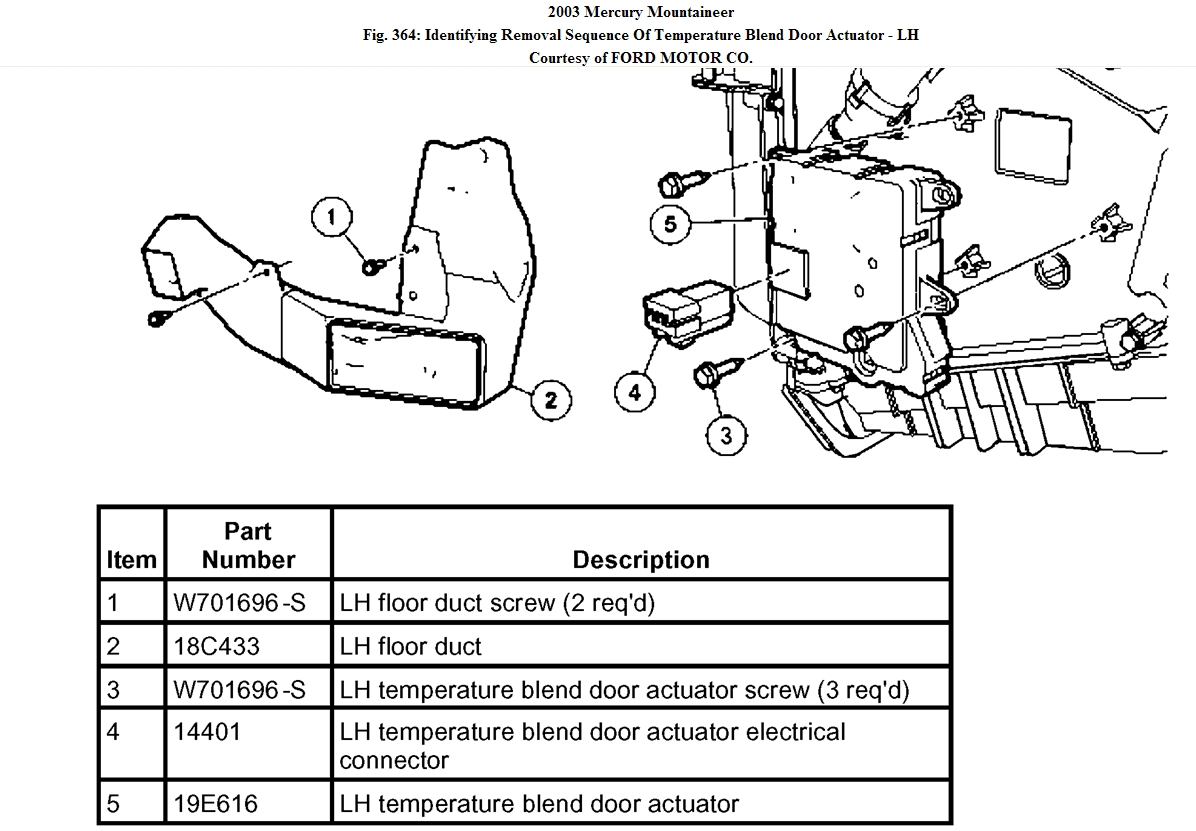 2003 Mercury Mountaineer
Fig. 364: Identifying Removal Sequence Of Temperature Blend Door Actuator - LH
Courtesy of FORD MOTOR CO.

1
5
2
4
3

| Item | Part Number | Description |
|---|---|---|
| 1 | W701696-S | LH floor duct screw (2 req'd) |
| 2 | 18C433 | LH floor duct |
| 3 | W701696-S | LH temperature blend door actuator screw (3 req'd) |
| 4 | 14401 | LH temperature blend door actuator electrical connector |
| 5 | 19E616 | LH temperature blend door actuator |