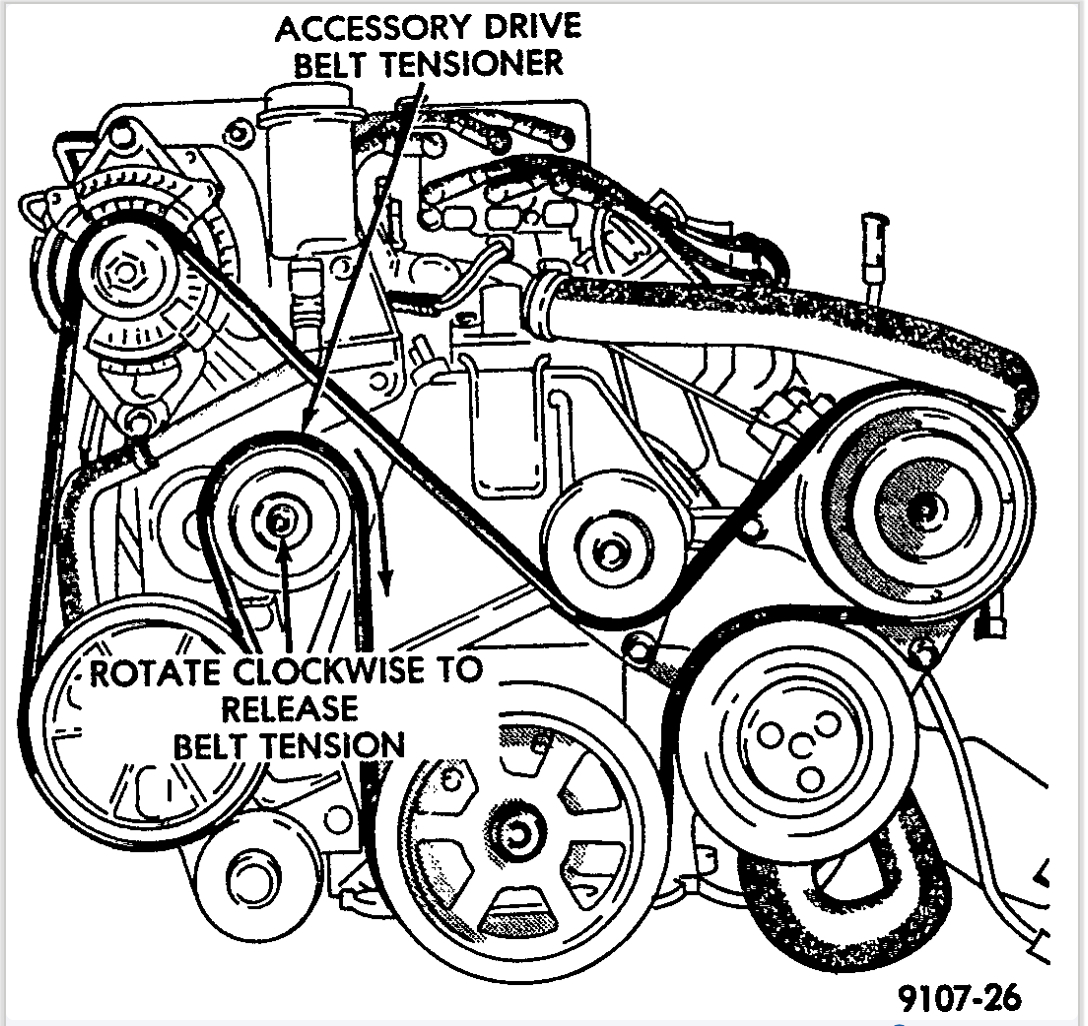 ACCESSORY DRIVE BELT TENSIONER

ROTATE CLOCKWISE TO RELEASE BELT TENSION

9107-26