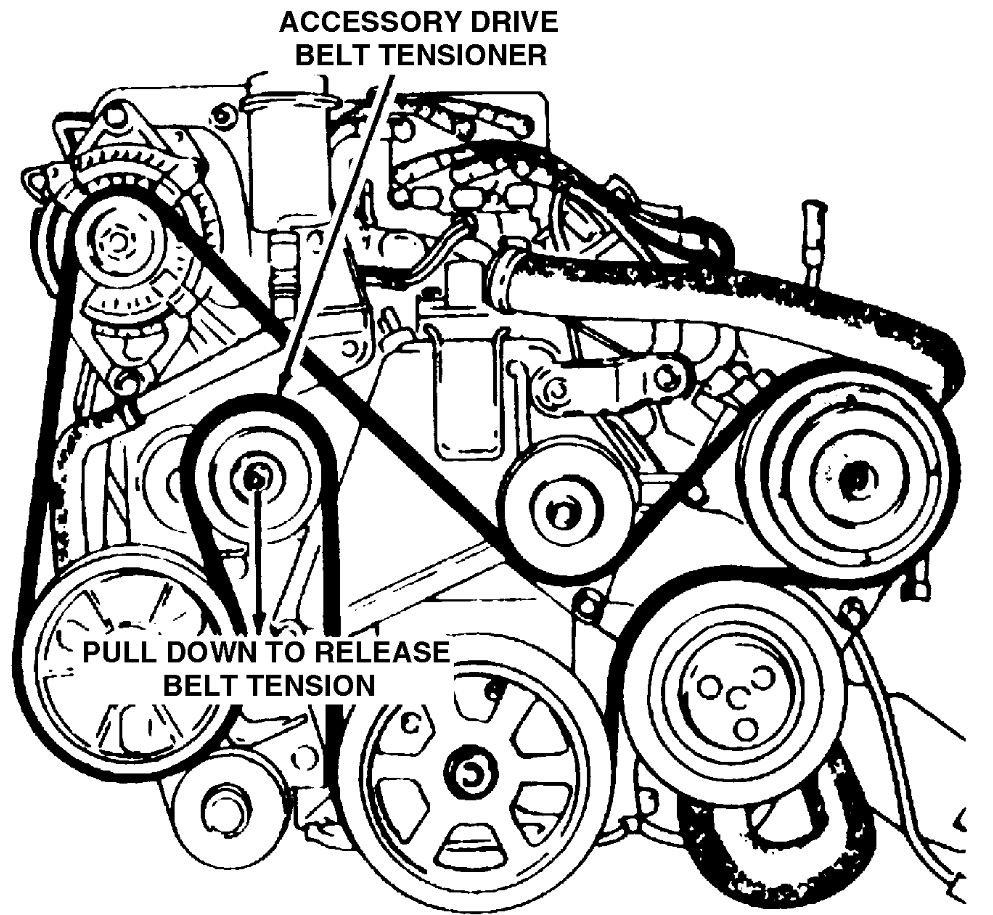 ACCESSORY DRIVE BELT TENSIONER

PULL DOWN TO RELEASE BELT TENSION