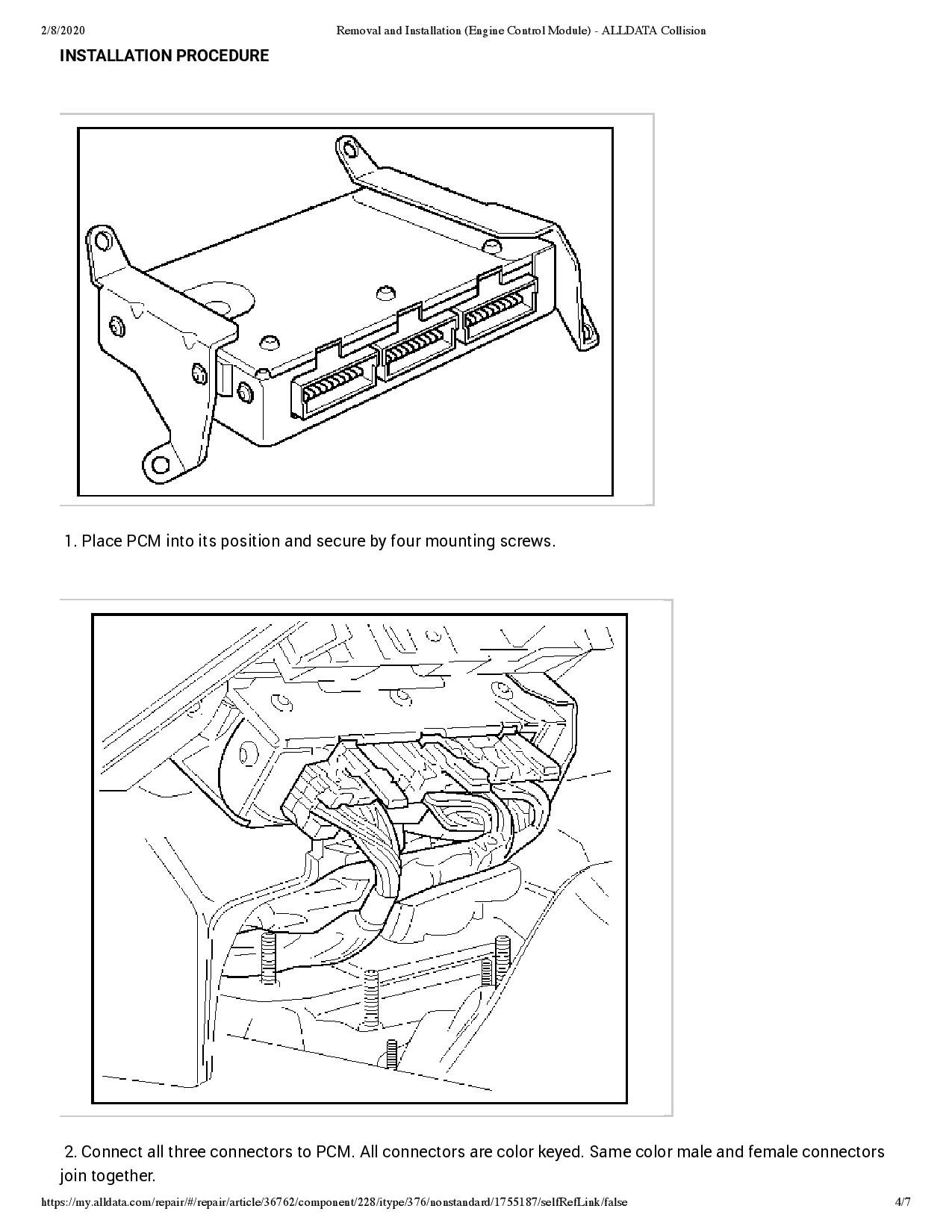 2/8/2020 Removal and Installation (Engine Control Module) - ALLDATA Collision

INSTALLATION PROCEDURE

1. Place PCM into its position and secure by four mounting screws.

2. Connect all three connectors to PCM. All connectors are color keyed. Same color male and female connectors join together.

https://my.alldata.com/repair/#/repair/article/36762/component/228/itype/376/nonstandard/1755187/selfRefLink/false 4/7