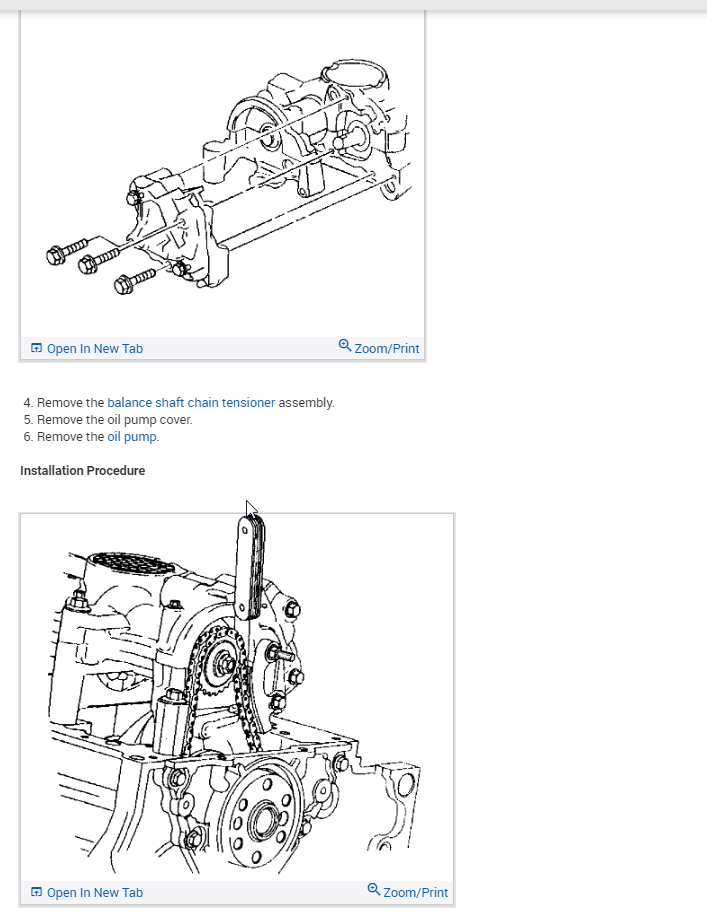 Open In New Tab

Zoom/Print

4. Remove the balance shaft chain tensioner assembly.
5. Remove the oil pump cover.
6. Remove the oil pump.

Installation Procedure

Open In New Tab

Zoom/Print