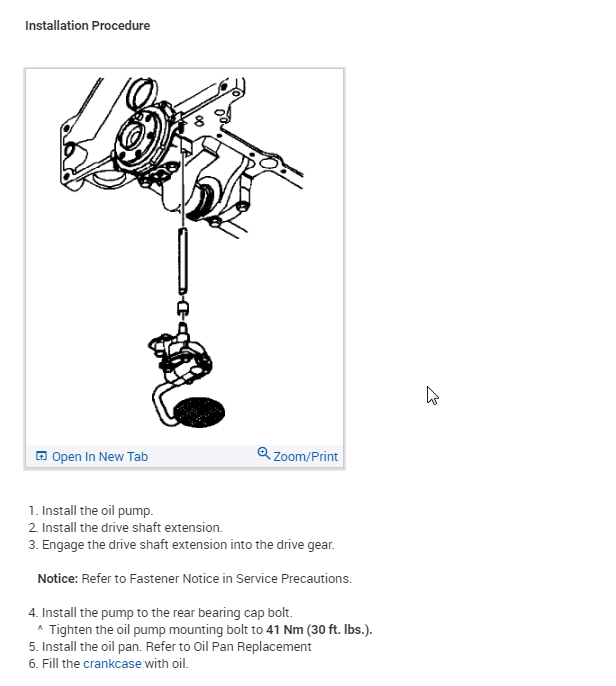 Installation Procedure

Open In New Tab
Zoom/Print

1. Install the oil pump.
2. Install the drive shaft extension.
3. Engage the drive shaft extension into the drive gear.

Notice: Refer to Fastener Notice in Service Precautions.

4. Install the pump to the rear bearing cap bolt.
^ Tighten the oil pump mounting bolt to 41 Nm (30 ft. lbs.).
5. Install the oil pan. Refer to Oil Pan Replacement
6. Fill the crankcase with oil.