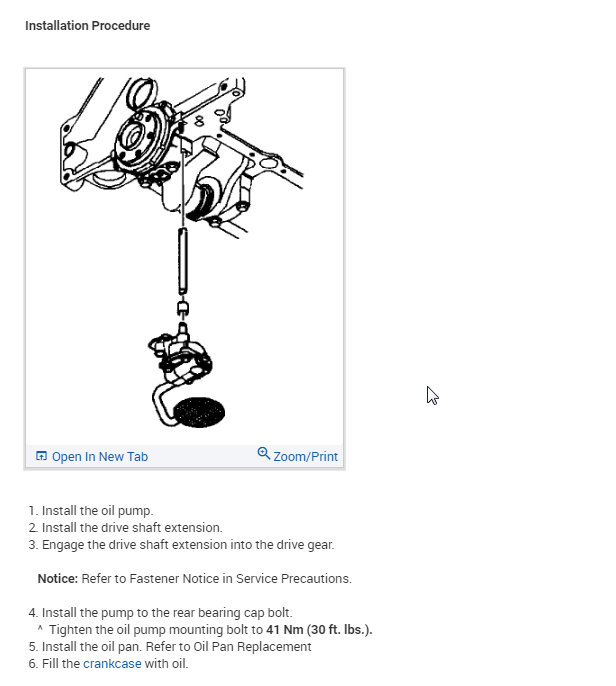 Installation Procedure

Open In New Tab

Zoom/Print

1. Install the oil pump.
2. Install the drive shaft extension.
3. Engage the drive shaft extension into the drive gear.

Notice: Refer to Fastener Notice in Service Precautions.

4. Install the pump to the rear bearing cap bolt.
^ Tighten the oil pump mounting bolt to 41 Nm (30 ft. lbs.).
5. Install the oil pan. Refer to Oil Pan Replacement
6. Fill the crankcase with oil.