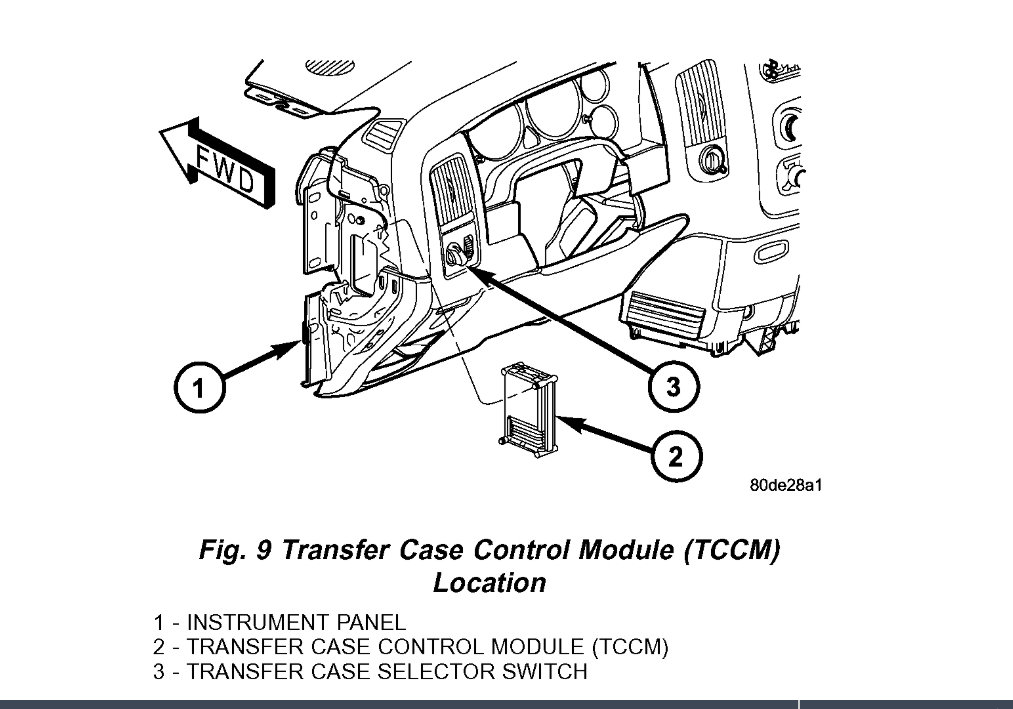 FWD

1

3

2

80de28a1

Fig. 9 Transfer Case Control Module (TCCM) Location

1 - INSTRUMENT PANEL
2 - TRANSFER CASE CONTROL MODULE (TCCM)
3 - TRANSFER CASE SELECTOR SWITCH