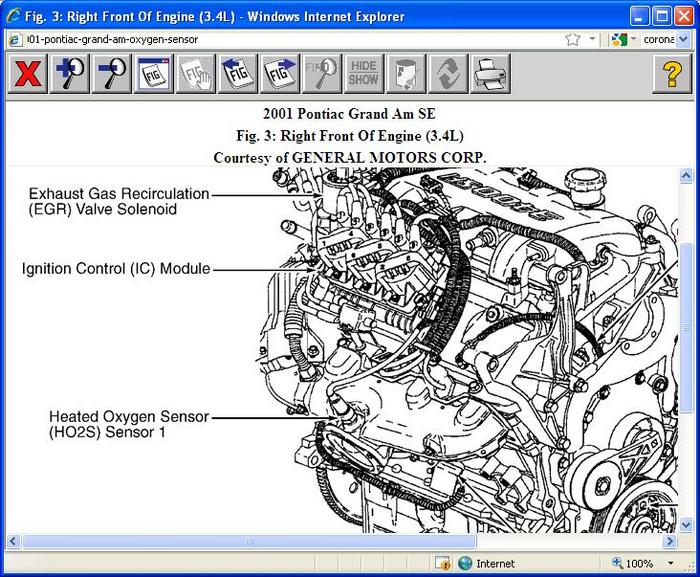 Fig. 3: Right Front Of Engine (3.4L) - Windows Internet Explorer

i01-pontiac-grand-am-oxygen-sensor

corona

FIG FIG FIG FIG FIND HIDE SHOW

2001 Pontiac Grand Am SE
Fig. 3: Right Front Of Engine (3.4L)
Courtesy of GENERAL MOTORS CORP.

Exhaust Gas Recirculation (EGR) Valve Solenoid

Ignition Control (IC) Module

Heated Oxygen Sensor (HO2S) Sensor 1

Internet

100%