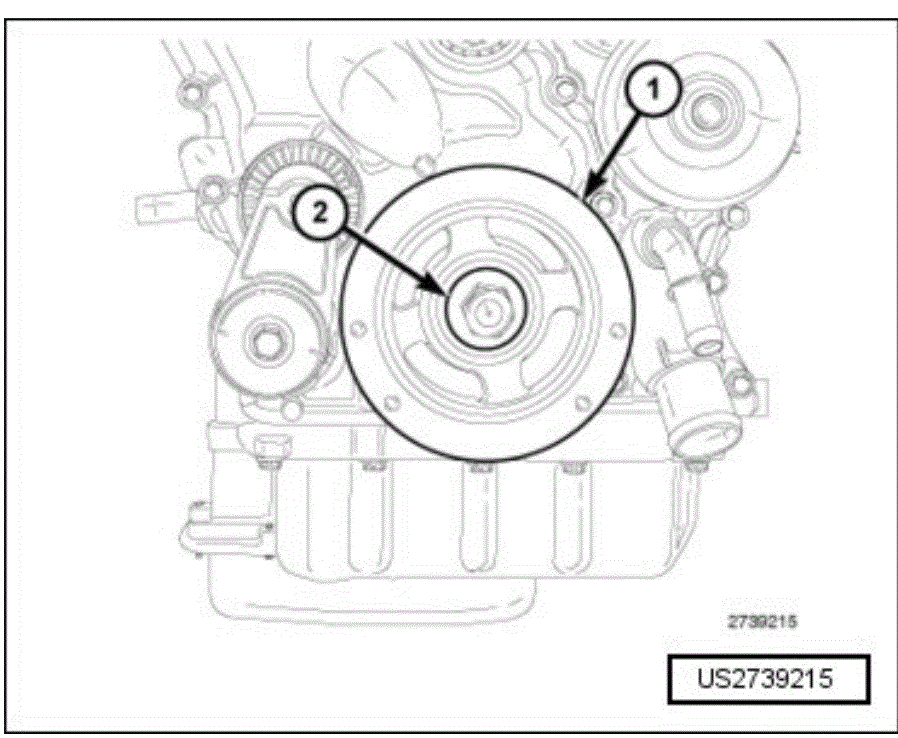 1
2
2739215
US2739215