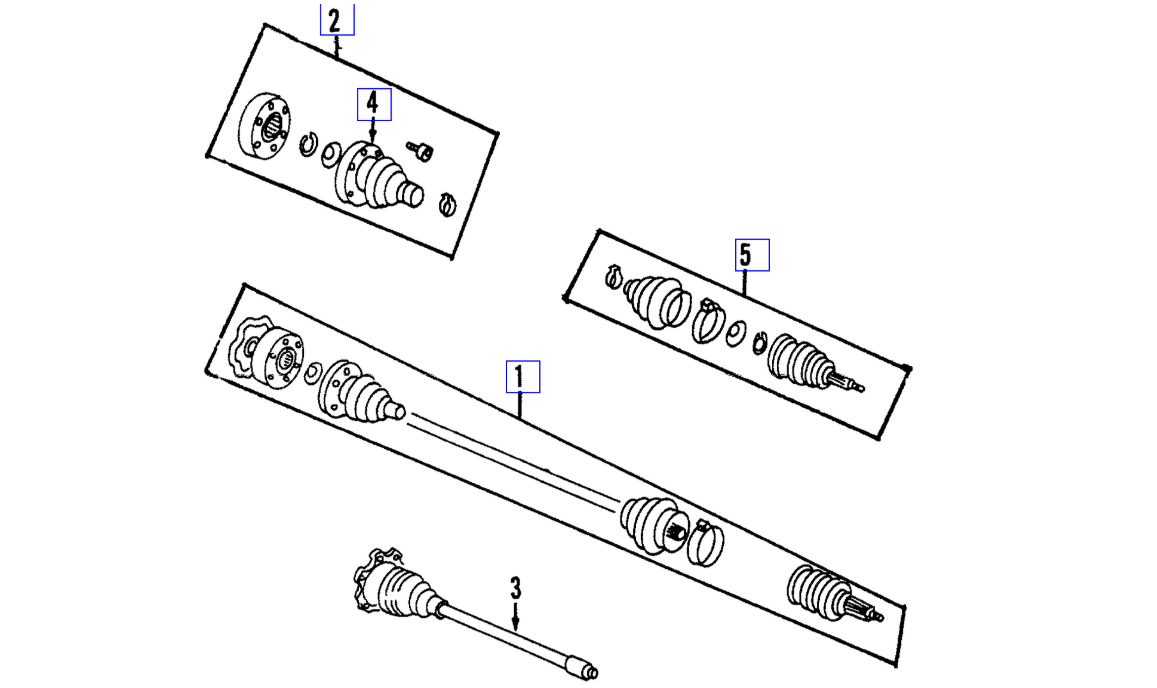 2
4
5
1
3