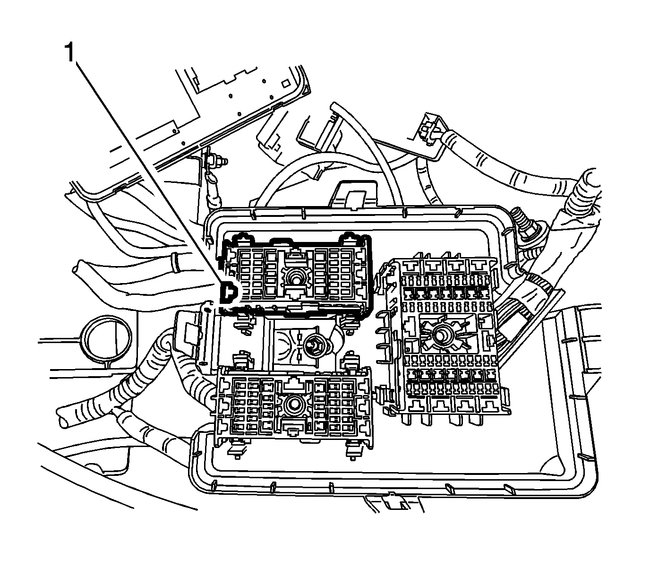 1