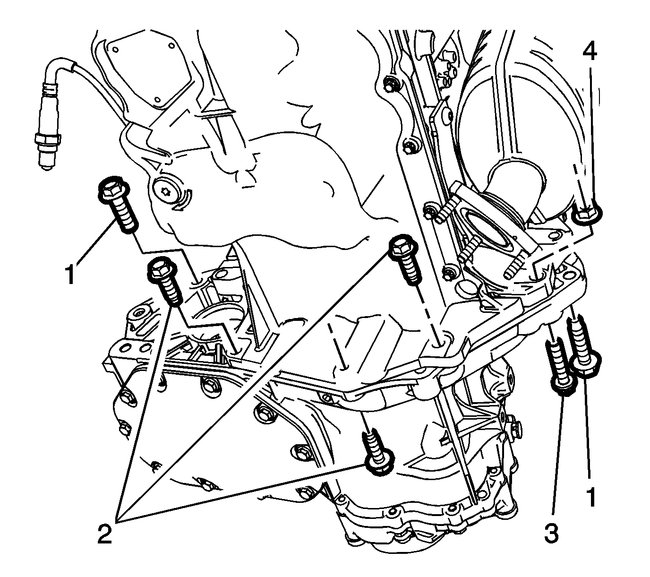 4
1
2
3
1