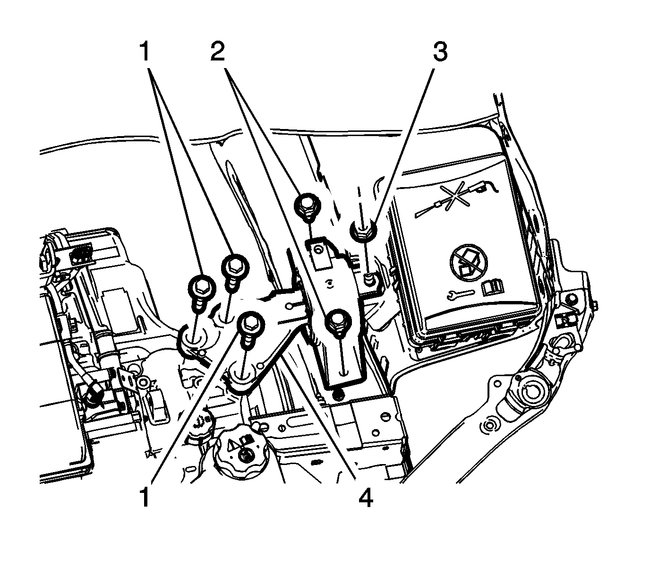 1
2
3
1
4