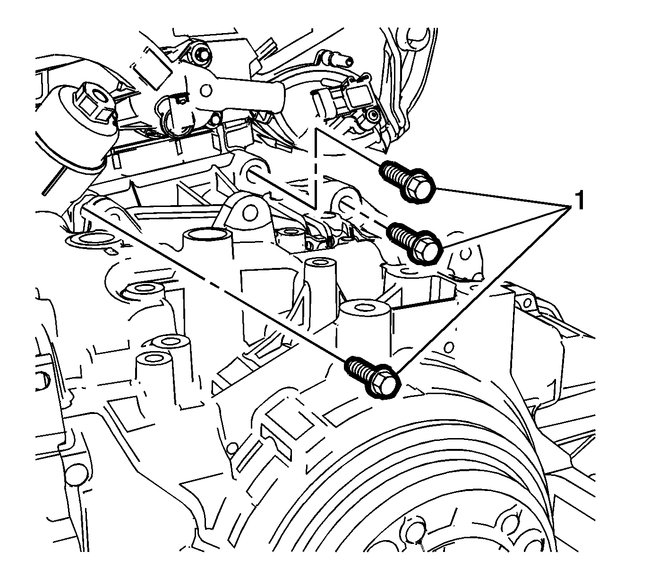 1