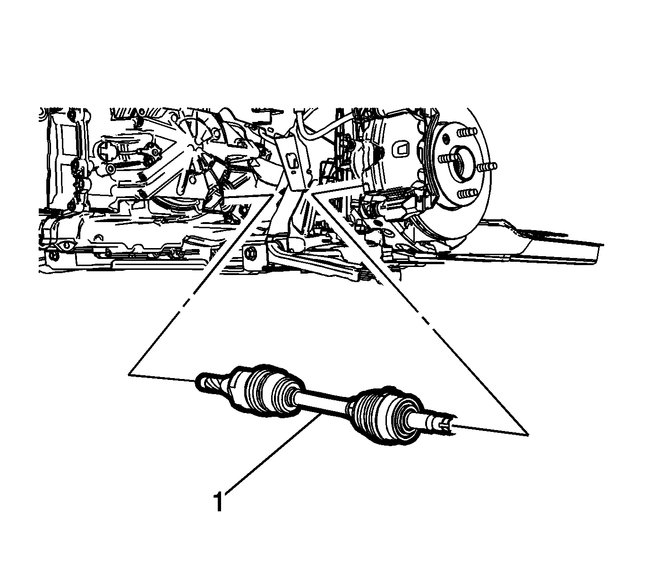 1