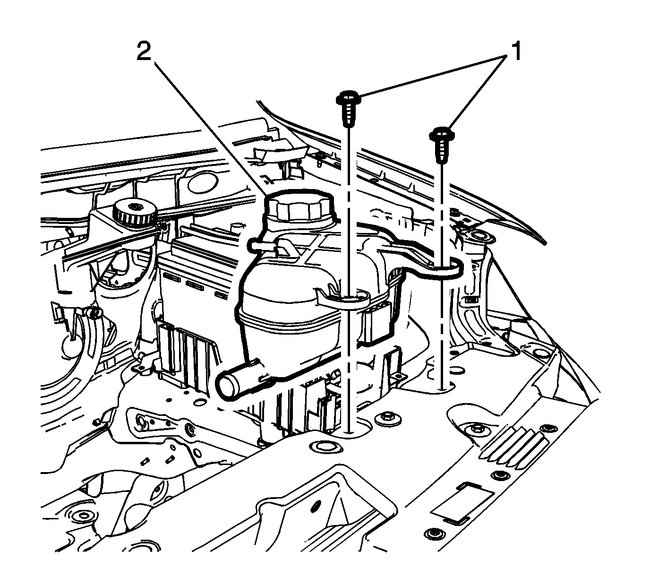 2
1