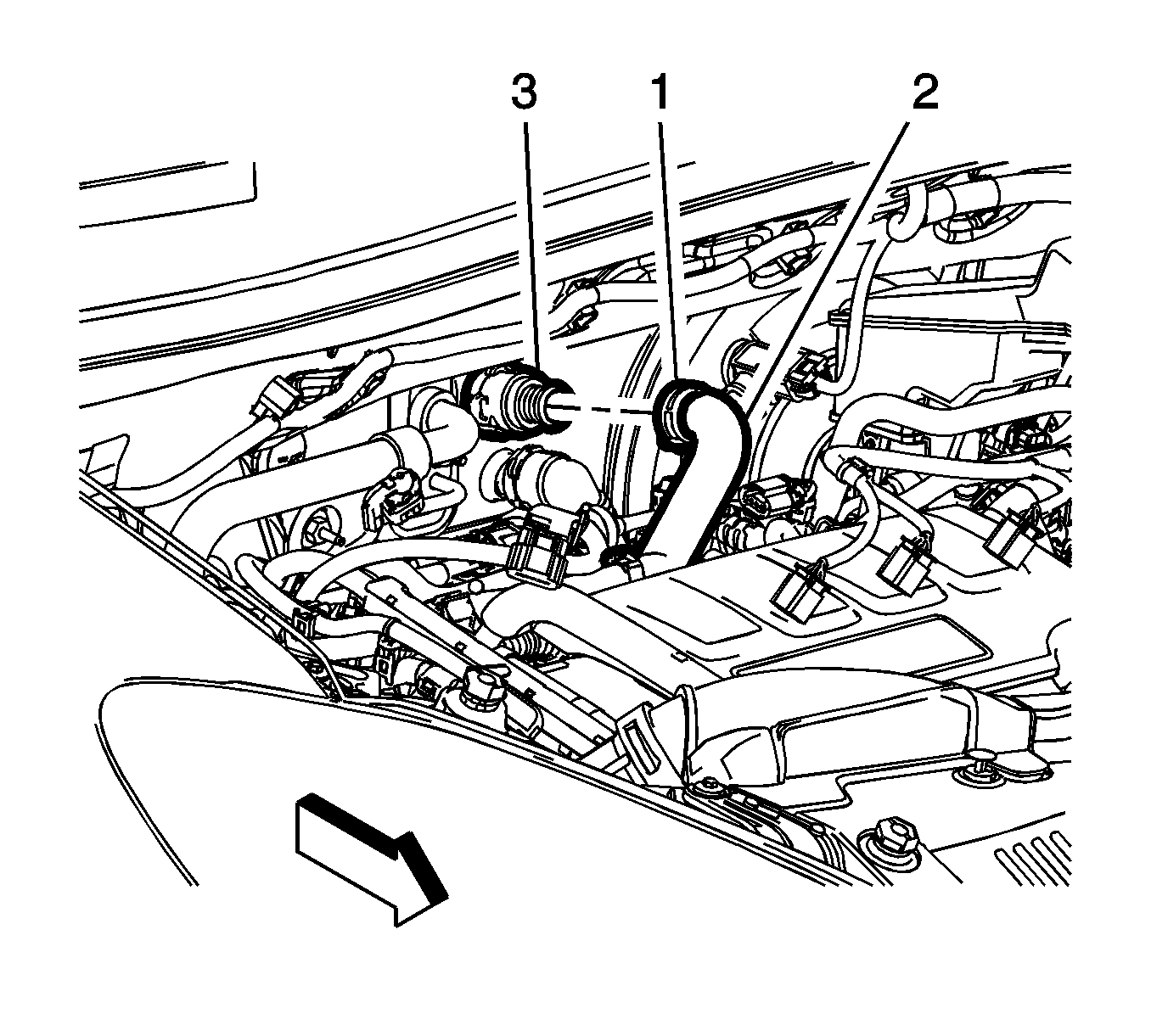 3
1
2