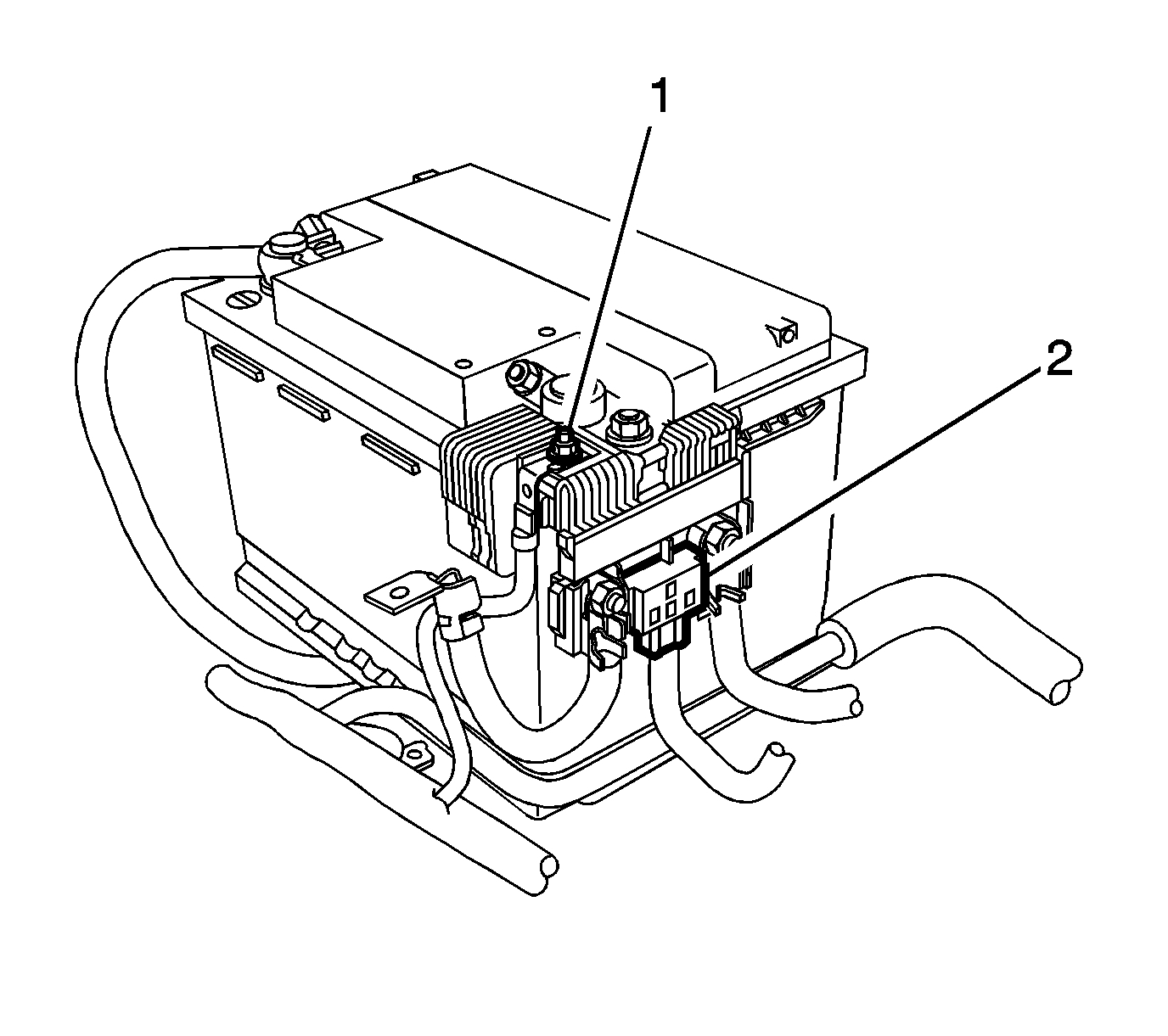 1
2