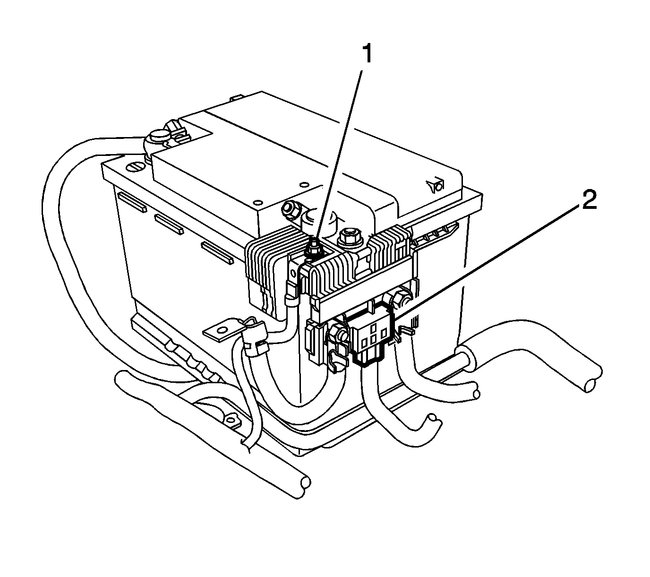 1
2