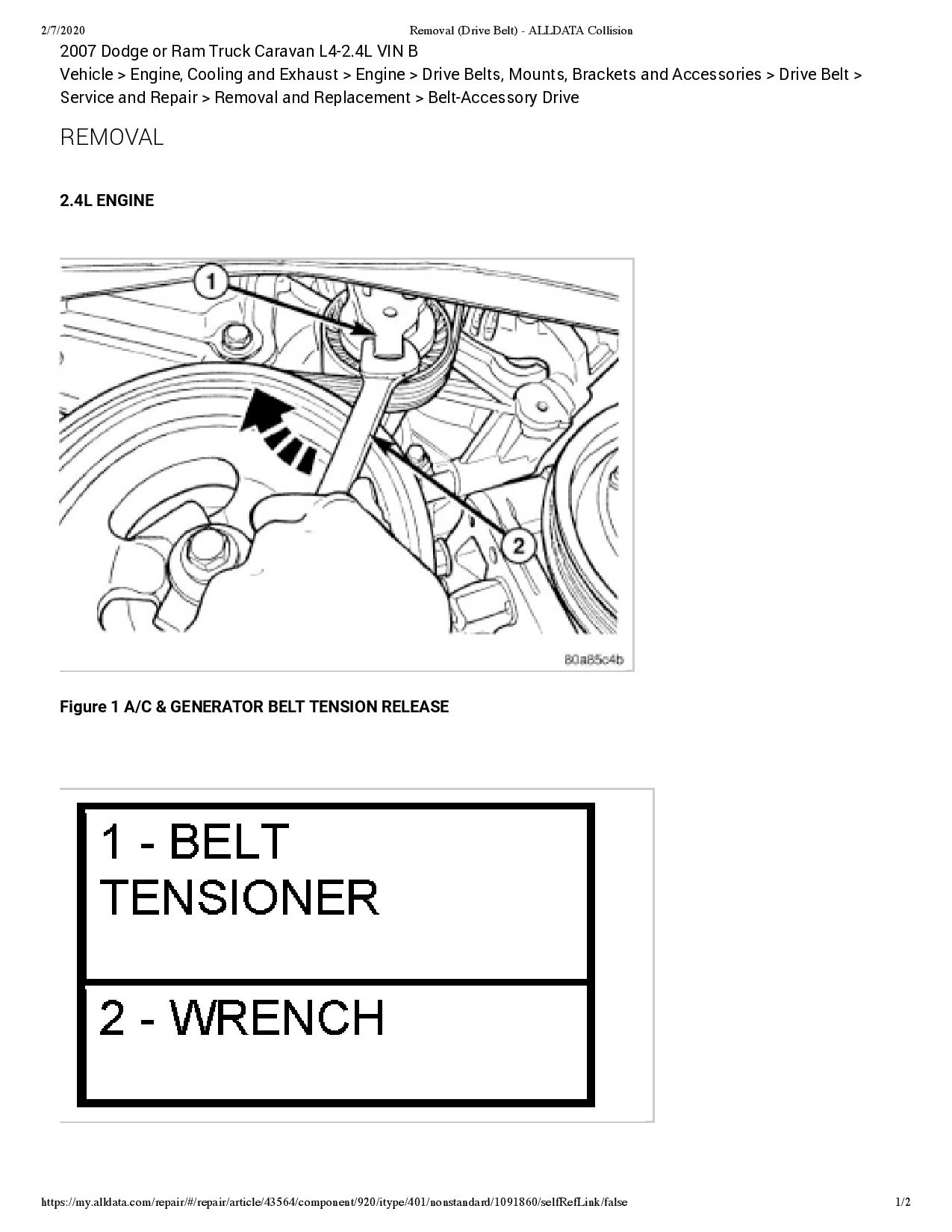 2/7/2020 Removal (Drive Belt) - ALLDATA Collision

2007 Dodge or Ram Truck Caravan L4-2.4L VIN B
Vehicle > Engine, Cooling and Exhaust > Engine > Drive Belts, Mounts, Brackets and Accessories > Drive Belt > Service and Repair > Removal and Replacement > Belt-Accessory Drive

REMOVAL

2.4L ENGINE

1

2

80a85c4b

Figure 1 A/C & GENERATOR BELT TENSION RELEASE

| 1 - BELT TENSIONER |
|---|
| 2 - WRENCH |

https://my.alldata.com/repair/#/repair/article/43564/component/920/itype/401/nonstandard/1091860/selfRefLink/false 1/2