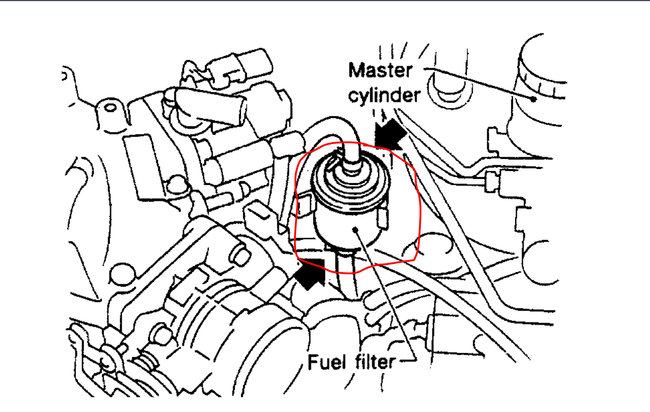 Master cylinder

Fuel filter