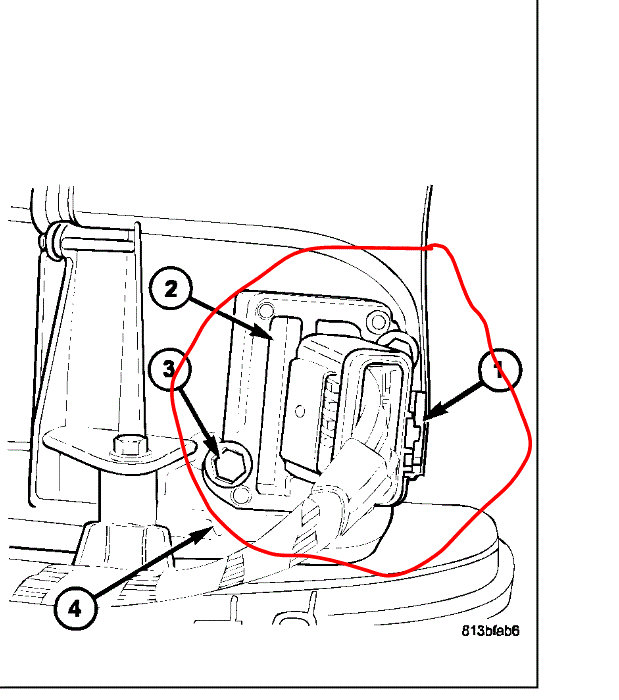 2
3
1
4
813bfeb6