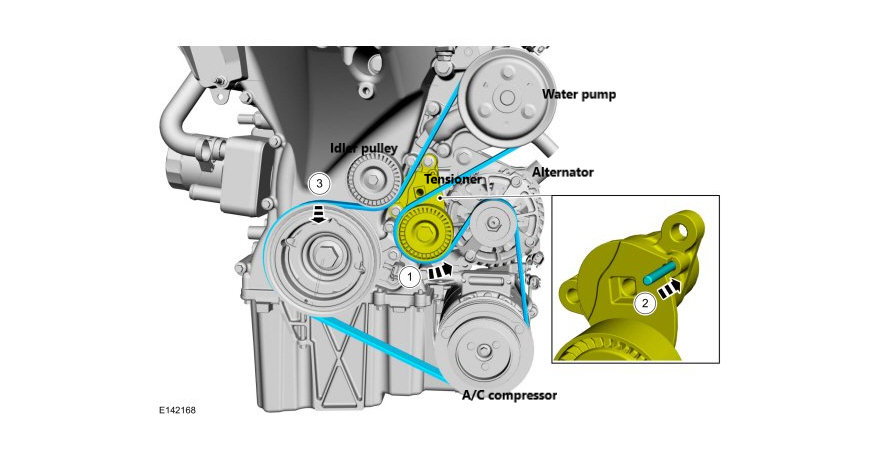 Water pump

Idler pulley

Tensioner

Alternator

3

1

2

A/C compressor

E142168