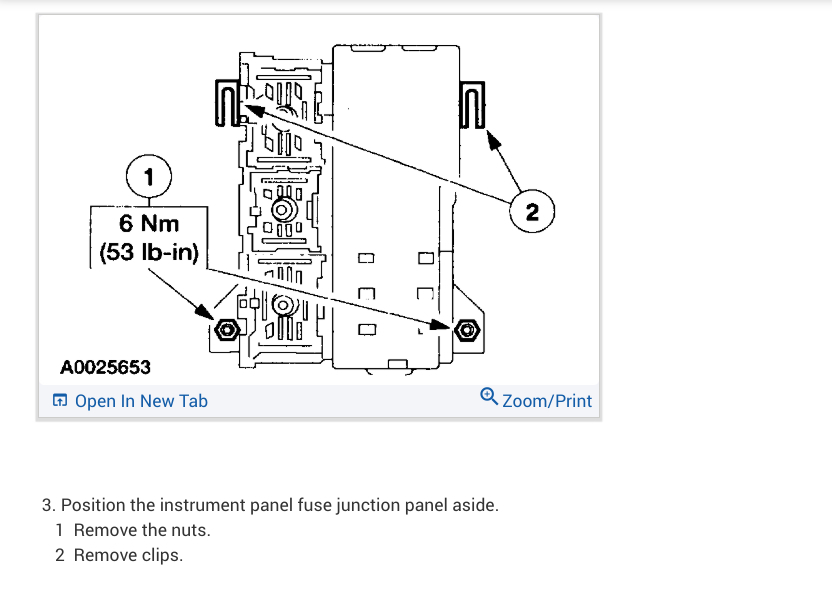 1

6 Nm
(53 lb-in)

2

A0025653

Open In New Tab

Zoom/Print

3. Position the instrument panel fuse junction panel aside.
1 Remove the nuts.
2 Remove clips.