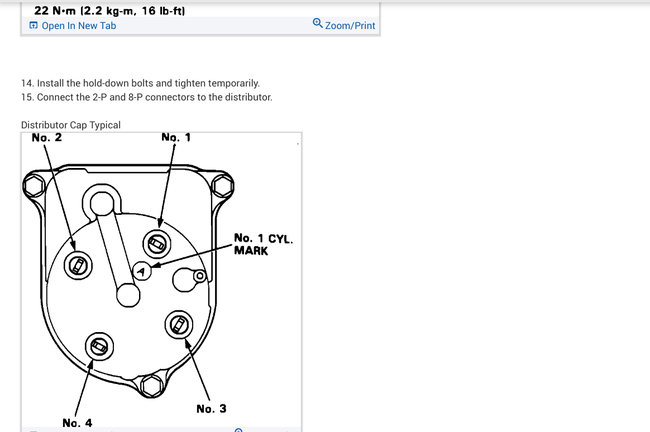 22 N·m (2.2 kg-m, 16 lb-ft)
Open In New Tab
Zoom/Print

14. Install the hold-down bolts and tighten temporarily.
15. Connect the 2-P and 8-P connectors to the distributor.

Distributor Cap Typical

No. 2
No. 1
No. 1 CYL. MARK
No. 3
No. 4